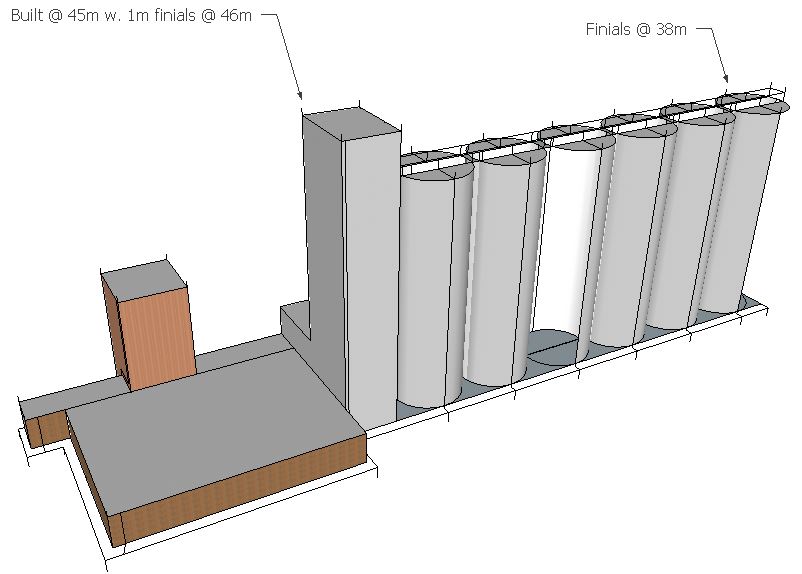 Built @ 45m w. 1m finials @ 46m

Finials @ 38m